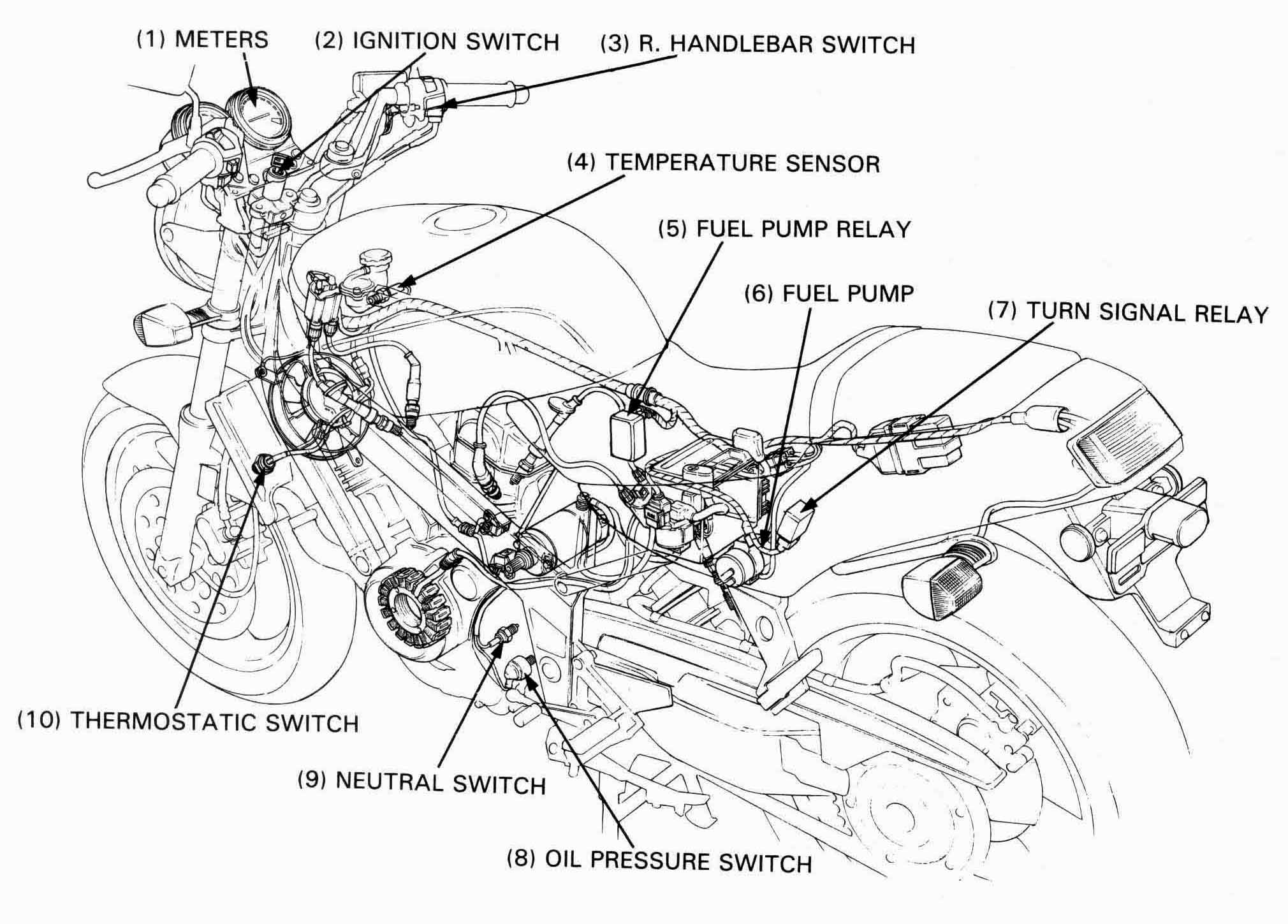 (1) METERS
(2) IGNITION SWITCH
(3) R. HANDLEBAR SWITCH
(4) TEMPERATURE SENSOR
(5) FUEL PUMP RELAY
(6) FUEL PUMP
(7) TURN SIGNAL RELAY
(10) THERMOSTATIC SWITCH
(9) NEUTRAL SWITCH
(8) OIL PRESSURE SWITCH